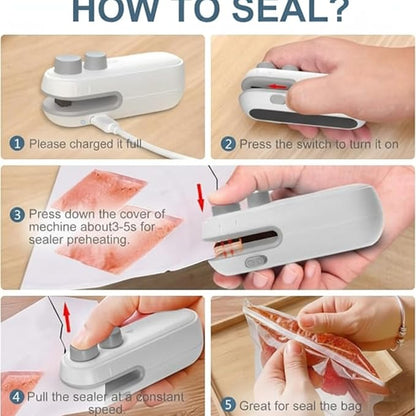 HOW TO SEAL?

1 Please charged it full

2 Press the switch to turn it on

3 Press down the cover of mechine about3-5s for sealer preheating.

4 Pull the sealer at a constant speed.

5 Great for seal the bag